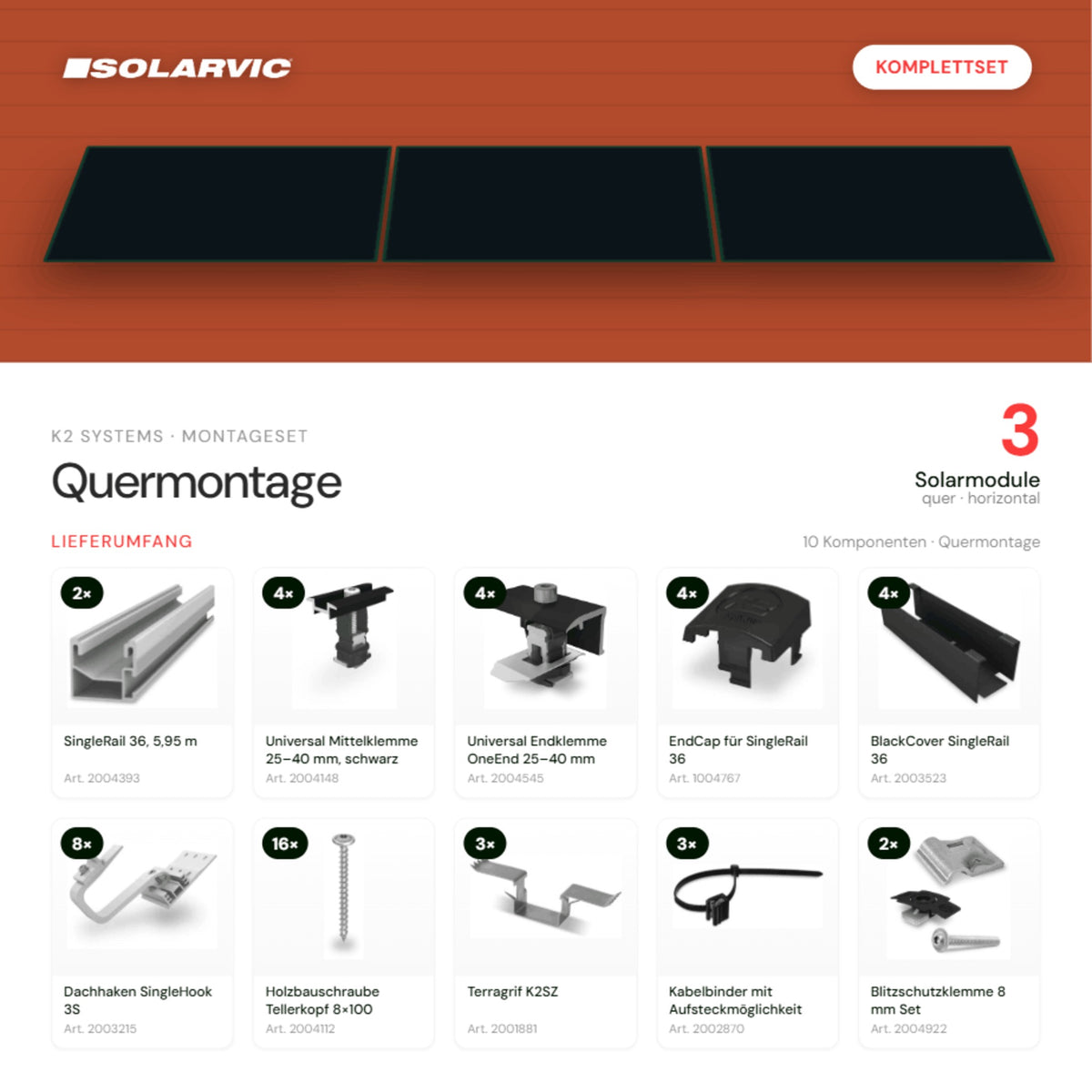 SOLARVIC

KOMPLETTSET

K2 SYSTEMS · MONTAGESET

Quermontage

3
Solarmodule
quer · horizontal

LIEFERUMFANG

10 Komponenten · Quermontage

2×
SingleRail 36, 5,95 m
Art. 2004393

4×
Universal Mittelklemme 25–40 mm, schwarz
Art. 2004148

4×
Universal Endklemme OneEnd 25–40 mm
Art. 2004545

4×
EndCap für SingleRail 36
Art. 1004767

4×
BlackCover SingleRail 36
Art. 2003523

8×
Dachhaken SingleHook 3S
Art. 2003215

16×
Holzbauschraube Tellerkopf 8×100
Art. 2004112

3×
Terragrif K2SZ
Art. 2001881

3×
Kabelbinder mit Aufsteckmöglichkeit
Art. 2002870

2×
Blitzschutzklemme 8 mm Set
Art. 2004922